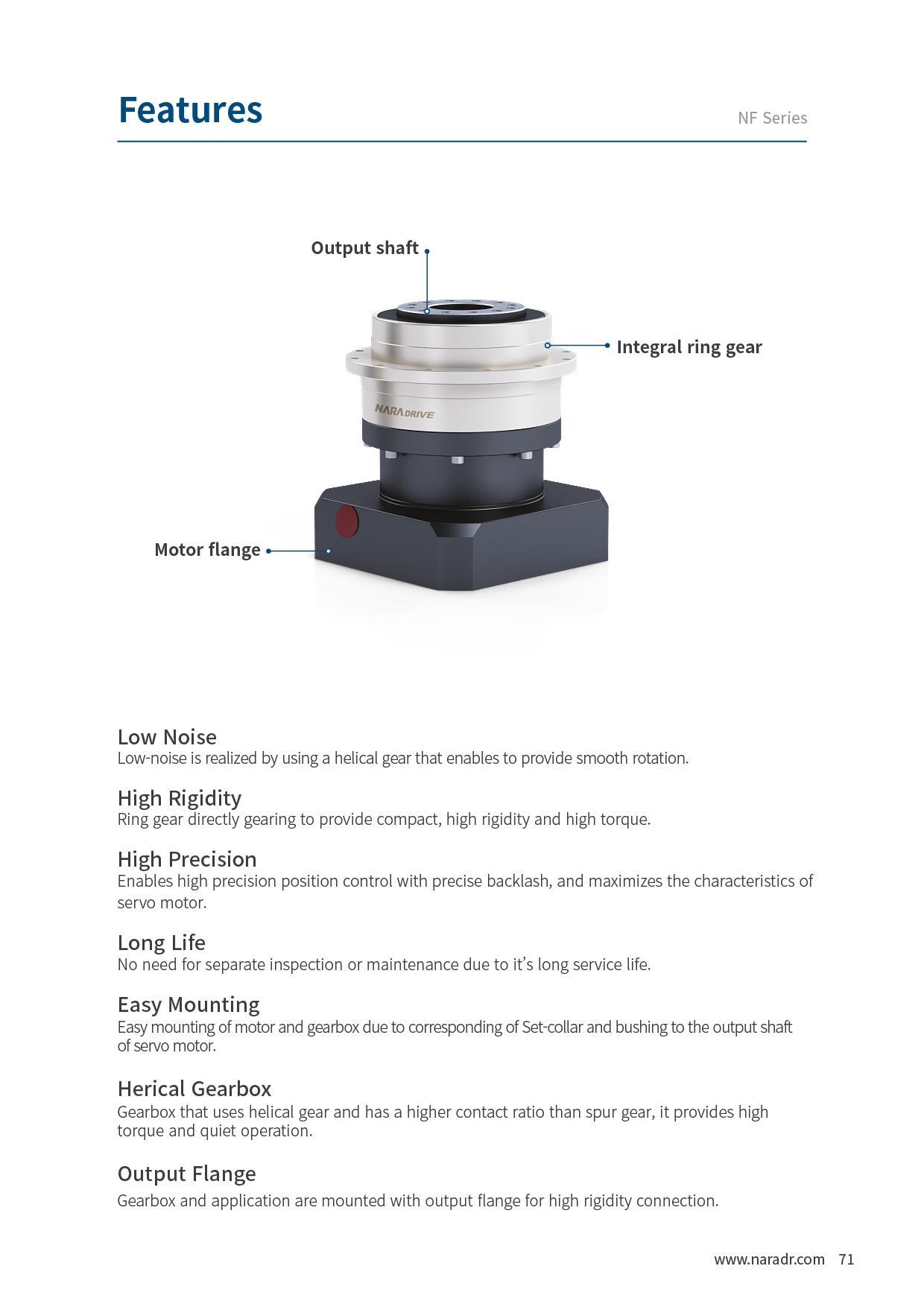 Features

NF Series

Output shaft

Integral ring gear

NARA DRIVE

Motor flange

Low Noise
Low-noise is realized by using a helical gear that enables to provide smooth rotation.

High Rigidity
Ring gear directly gearing to provide compact, high rigidity and high torque.

High Precision
Enables high precision position control with precise backlash, and maximizes the characteristics of servo motor.

Long Life
No need for separate inspection or maintenance due to it's long service life.

Easy Mounting
Easy mounting of motor and gearbox due to corresponding of Set-collar and bushing to the output shaft of servo motor.

Herical Gearbox
Gearbox that uses helical gear and has a higher contact ratio than spur gear, it provides high torque and quiet operation.

Output Flange
Gearbox and application are mounted with output flange for high rigidity connection.

www.naradr.com 71