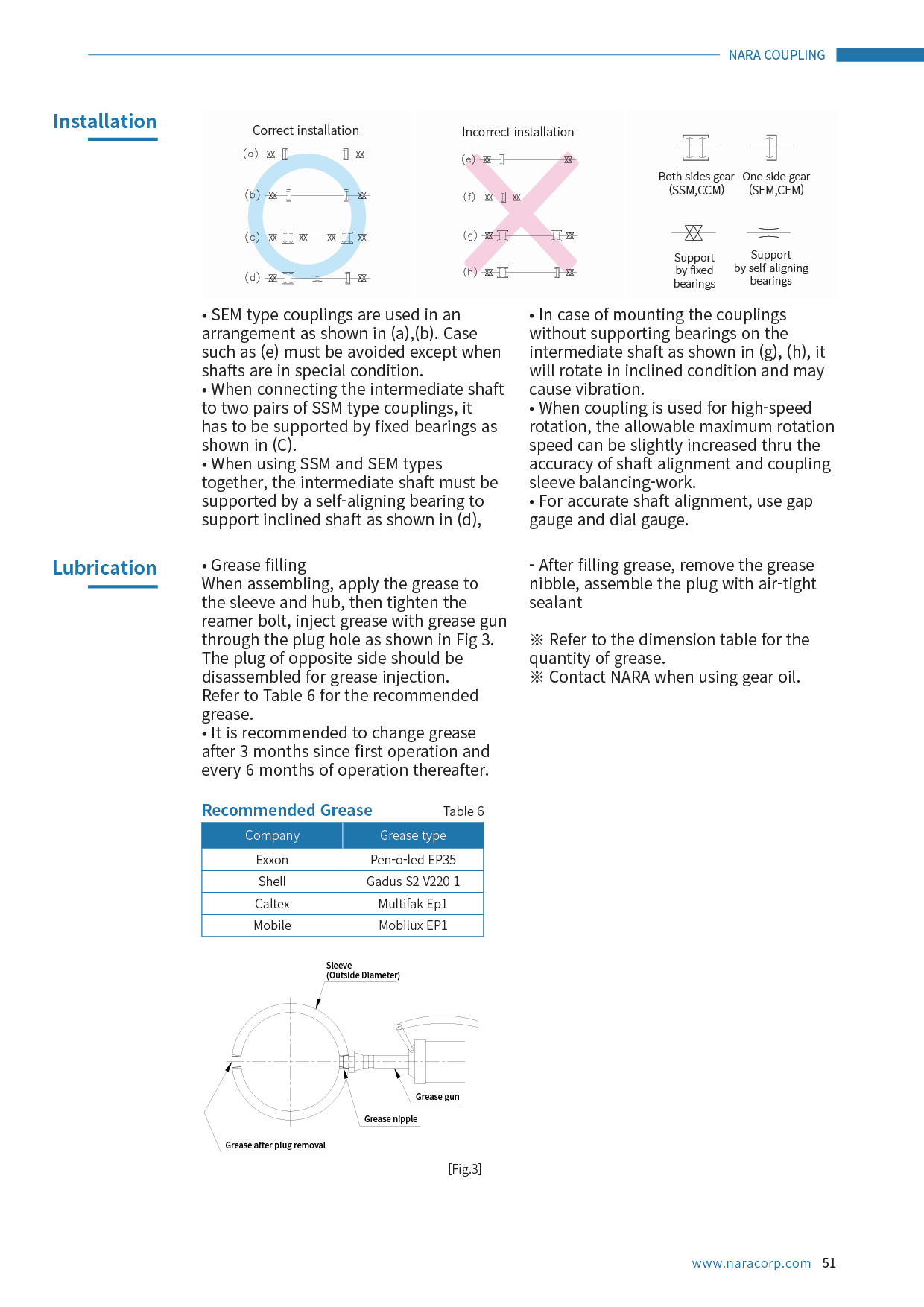 NARA COUPLING

Installation

Correct installation

(a)

(b)

(c)

(d)

Incorrect installation

(e)

(f)

(g)

(h)

Both sides gear (SSM,CCM)

One side gear (SEM,CEM)

Support by fixed bearings

Support by self-aligning bearings

• SEM type couplings are used in an arrangement as shown in (a),(b). Case such as (e) must be avoided except when shafts are in special condition.
• When connecting the intermediate shaft to two pairs of SSM type couplings, it has to be supported by fixed bearings as shown in (C).
• When using SSM and SEM types together, the intermediate shaft must be supported by a self-aligning bearing to support inclined shaft as shown in (d),

• In case of mounting the couplings without supporting bearings on the intermediate shaft as shown in (g), (h), it will rotate in inclined condition and may cause vibration.
• When coupling is used for high-speed rotation, the allowable maximum rotation speed can be slightly increased thru the accuracy of shaft alignment and coupling sleeve balancing-work.
• For accurate shaft alignment, use gap gauge and dial gauge.

Lubrication

• Grease filling
When assembling, apply the grease to the sleeve and hub, then tighten the reamer bolt, inject grease with grease gun through the plug hole as shown in Fig 3. The plug of opposite side should be disassembled for grease injection. Refer to Table 6 for the recommended grease.
• It is recommended to change grease after 3 months since first operation and every 6 months of operation thereafter.

- After filling grease, remove the grease nibble, assemble the plug with air-tight sealant

※ Refer to the dimension table for the quantity of grease.
※ Contact NARA when using gear oil.

Recommended Grease

Table 6

| Company | Grease type |
|---|---|
| Exxon | Pen-o-led EP35 |
| Shell | Gadus S2 V220 1 |
| Caltex | Multifak Ep1 |
| Mobile | Mobilux EP1 |

Sleeve (Outside Diameter)

Grease gun

Grease nipple

Grease after plug removal

[Fig.3]

www.naracorp.com 51