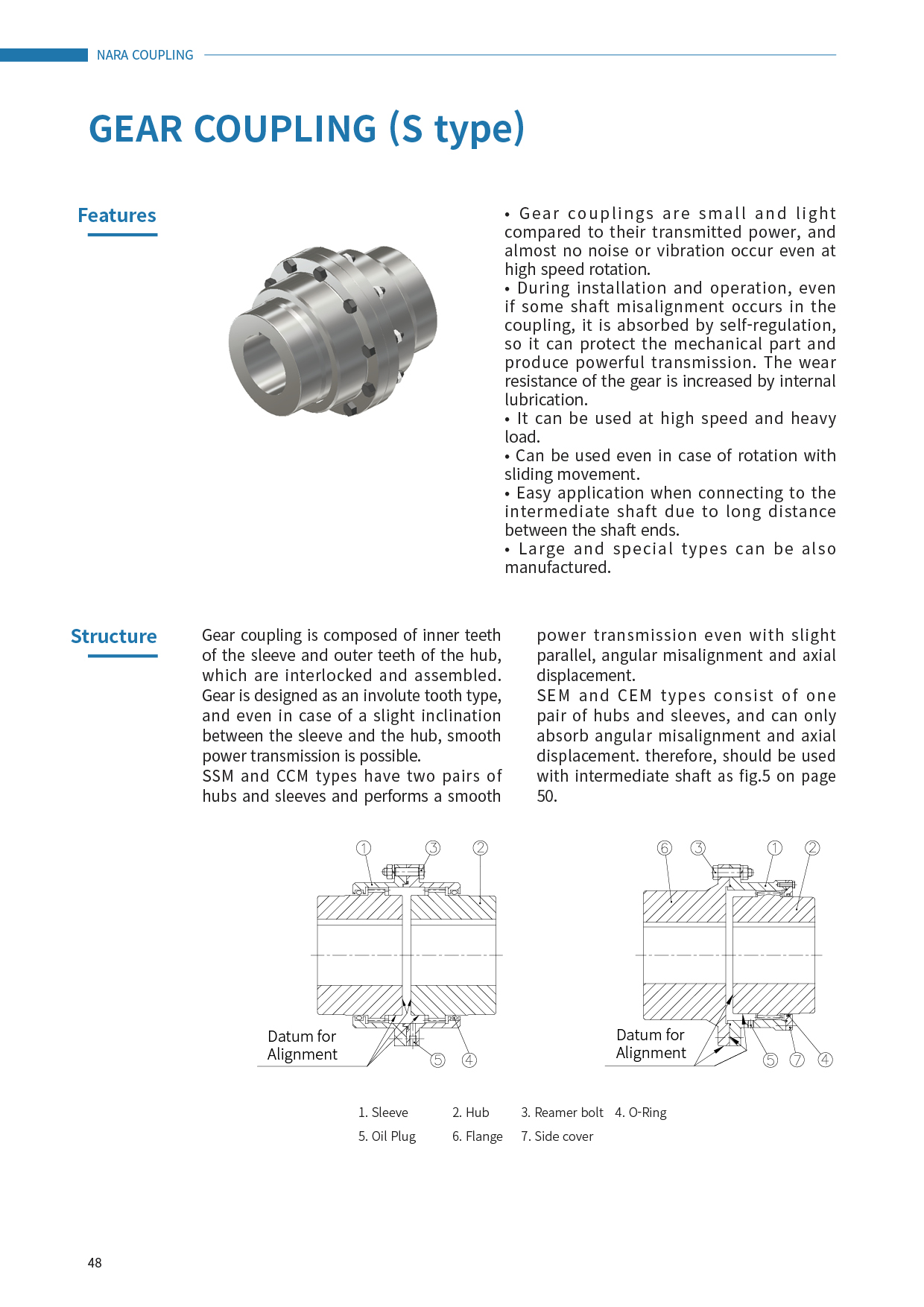 NARA COUPLING

GEAR COUPLING (S type)

Features

• Gear couplings are small and light compared to their transmitted power, and almost no noise or vibration occur even at high speed rotation.
• During installation and operation, even if some shaft misalignment occurs in the coupling, it is absorbed by self-regulation, so it can protect the mechanical part and produce powerful transmission. The wear resistance of the gear is increased by internal lubrication.
• It can be used at high speed and heavy load.
• Can be used even in case of rotation with sliding movement.
• Easy application when connecting to the intermediate shaft due to long distance between the shaft ends.
• Large and special types can be also manufactured.

Structure

Gear coupling is composed of inner teeth of the sleeve and outer teeth of the hub, which are interlocked and assembled. Gear is designed as an involute tooth type, and even in case of a slight inclination between the sleeve and the hub, smooth power transmission is possible.
SSM and CCM types have two pairs of hubs and sleeves and performs a smooth power transmission even with slight parallel, angular misalignment and axial displacement.
SEM and CEM types consist of one pair of hubs and sleeves, and can only absorb angular misalignment and axial displacement. therefore, should be used with intermediate shaft as fig.5 on page 50.

① ③ ②
Datum for Alignment
⑤ ④

⑥ ③ ① ②
Datum for Alignment
⑤ ⑦ ④

1. Sleeve 2. Hub 3. Reamer bolt 4. O-Ring
5. Oil Plug 6. Flange 7. Side cover

48