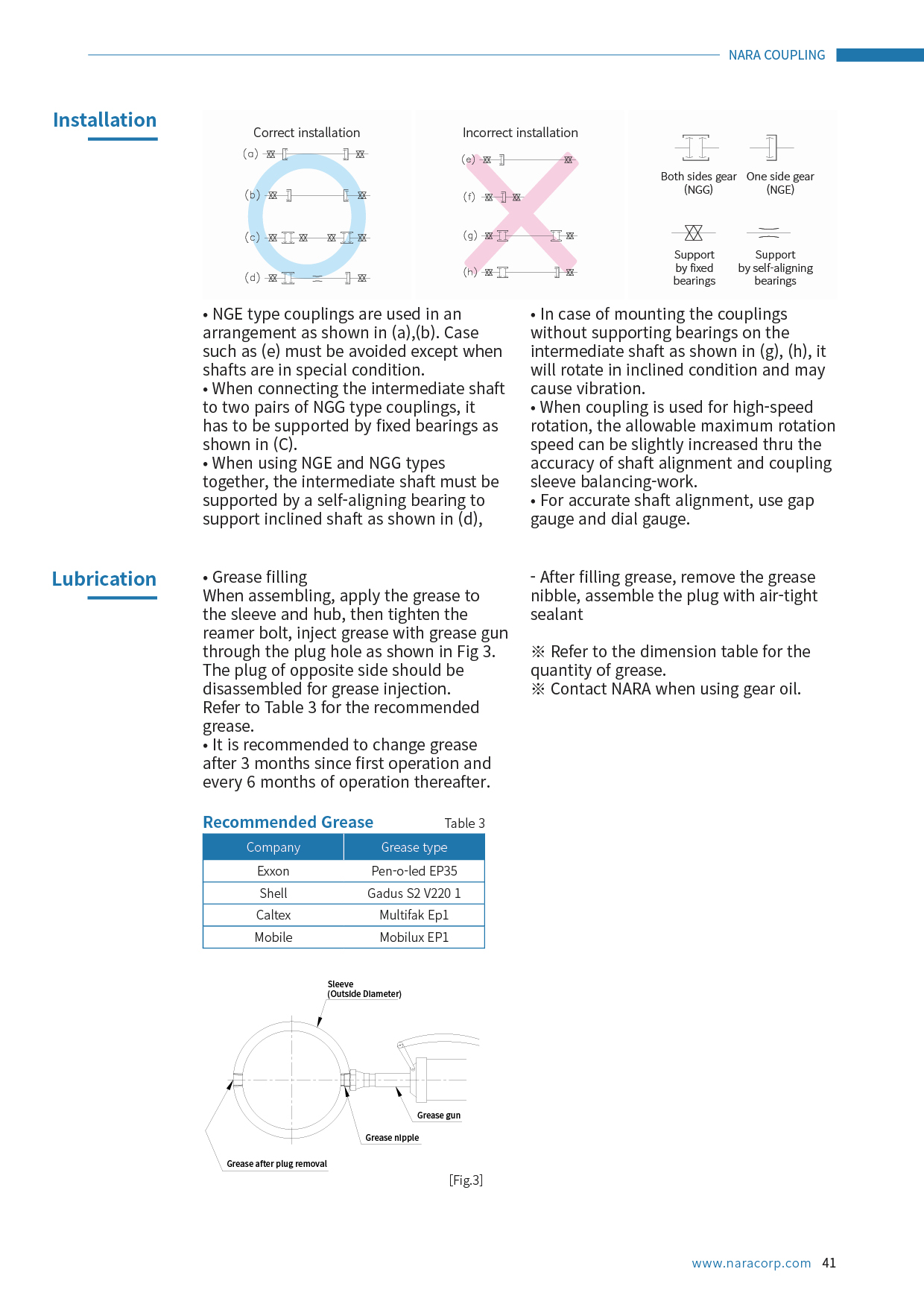 NARA COUPLING

Installation

Correct installation

(a)

(b)

(c)

(d)

Incorrect installation

(e)

(f)

(g)

(h)

Both sides gear (NGG)

One side gear (NGE)

Support by fixed bearings

Support by self-aligning bearings

• NGE type couplings are used in an arrangement as shown in (a),(b). Case such as (e) must be avoided except when shafts are in special condition.
• When connecting the intermediate shaft to two pairs of NGG type couplings, it has to be supported by fixed bearings as shown in (C).
• When using NGE and NGG types together, the intermediate shaft must be supported by a self-aligning bearing to support inclined shaft as shown in (d),

• In case of mounting the couplings without supporting bearings on the intermediate shaft as shown in (g), (h), it will rotate in inclined condition and may cause vibration.
• When coupling is used for high-speed rotation, the allowable maximum rotation speed can be slightly increased thru the accuracy of shaft alignment and coupling sleeve balancing-work.
• For accurate shaft alignment, use gap gauge and dial gauge.

Lubrication

• Grease filling
When assembling, apply the grease to the sleeve and hub, then tighten the reamer bolt, inject grease with grease gun through the plug hole as shown in Fig 3. The plug of opposite side should be disassembled for grease injection.
Refer to Table 3 for the recommended grease.
• It is recommended to change grease after 3 months since first operation and every 6 months of operation thereafter.

- After filling grease, remove the grease nibble, assemble the plug with air-tight sealant

※ Refer to the dimension table for the quantity of grease.
※ Contact NARA when using gear oil.

Recommended Grease

Table 3

| Company | Grease type |
|---|---|
| Exxon | Pen-o-led EP35 |
| Shell | Gadus S2 V220 1 |
| Caltex | Multifak Ep1 |
| Mobile | Mobilux EP1 |

Sleeve
(Outside Diameter)

Grease gun

Grease nipple

Grease after plug removal

[Fig.3]

www.naracorp.com 41